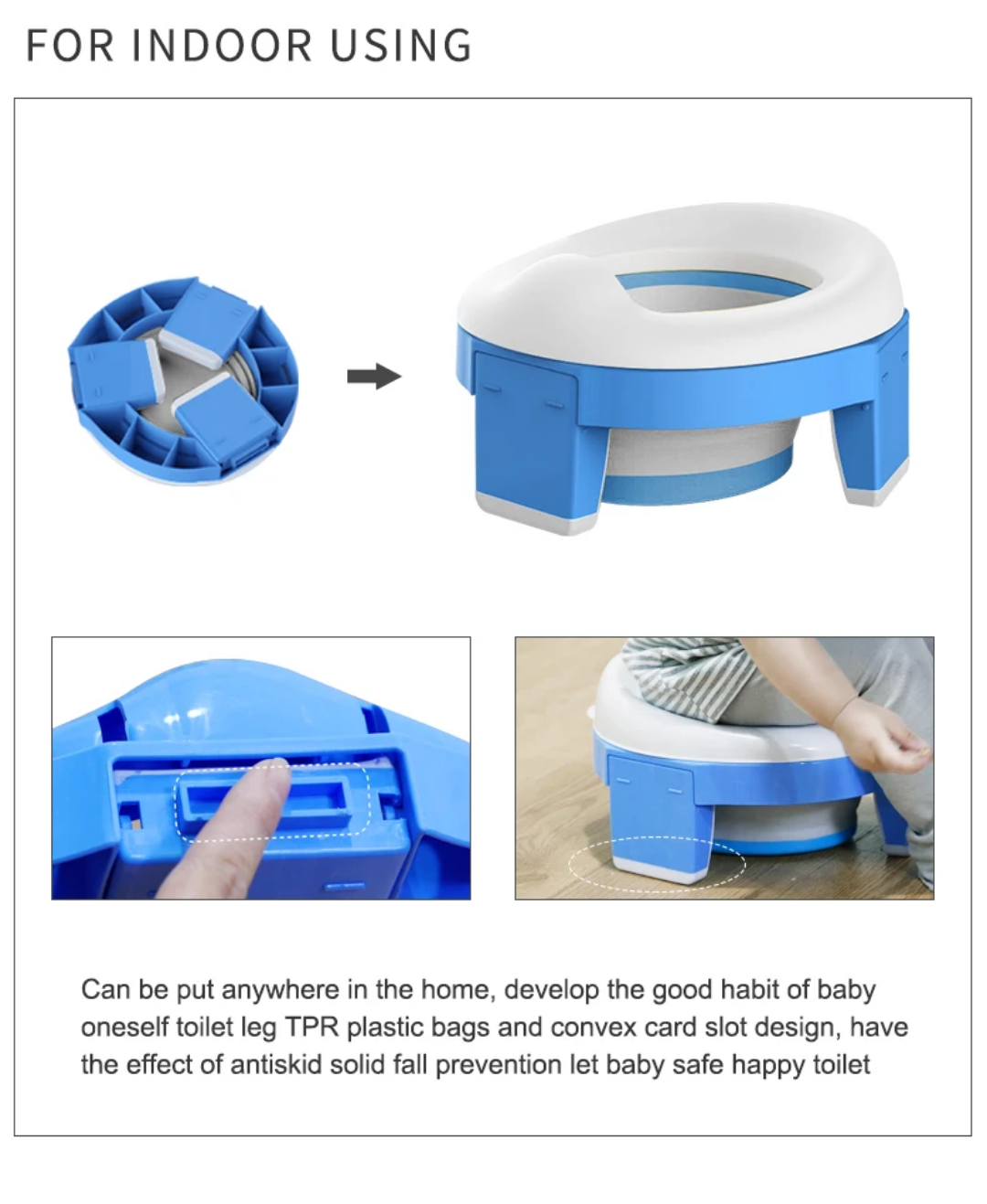 FOR INDOOR USING

Can be put anywhere in the home, develop the good habit of baby oneself toilet leg TPR plastic bags and convex card slot design, have the effect of antiskid solid fall prevention let baby safe happy toilet