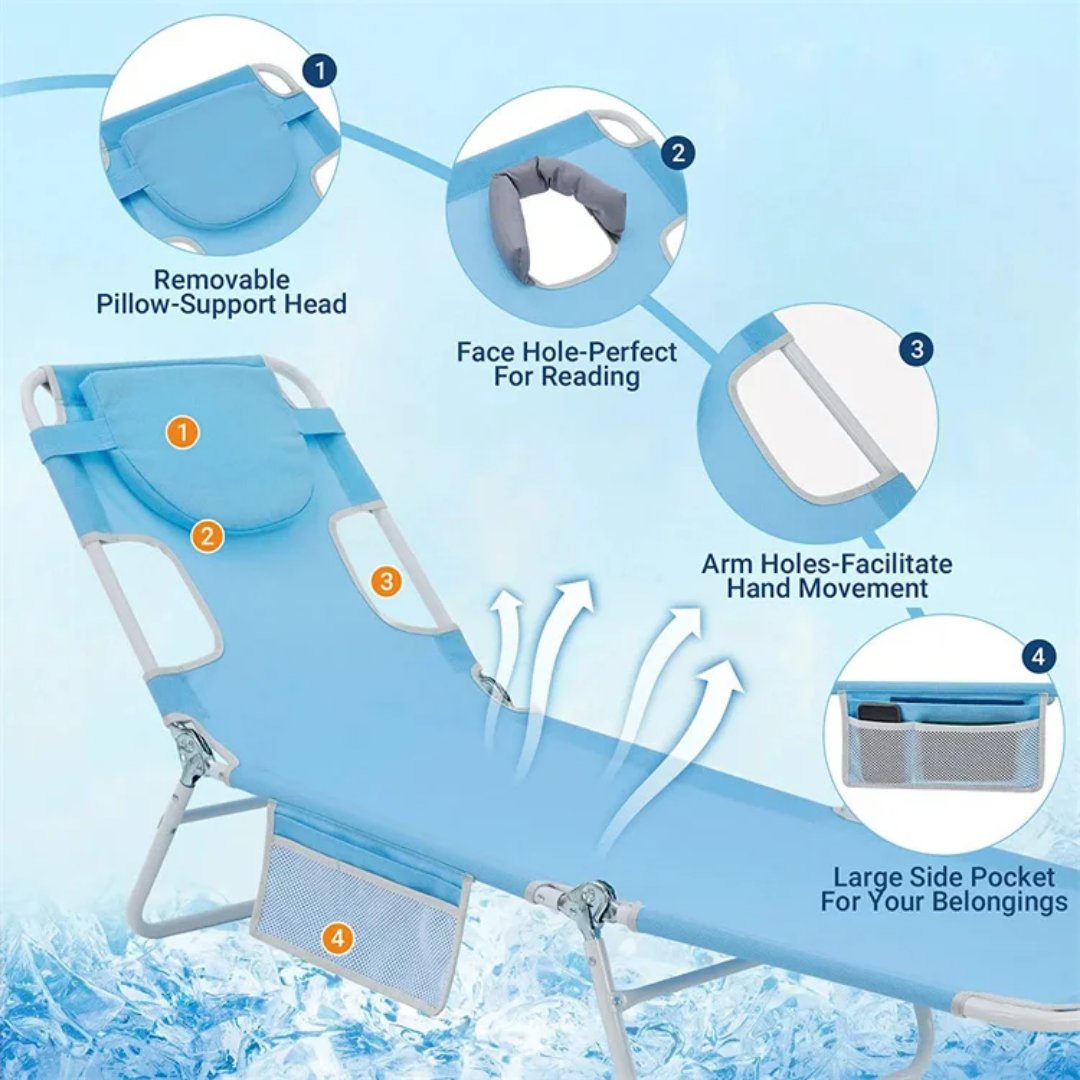 1

Removable Pillow-Support Head

2

Face Hole-Perfect For Reading

3

Arm Holes-Facilitate Hand Movement

4

Large Side Pocket For Your Belongings

1

2

3

4