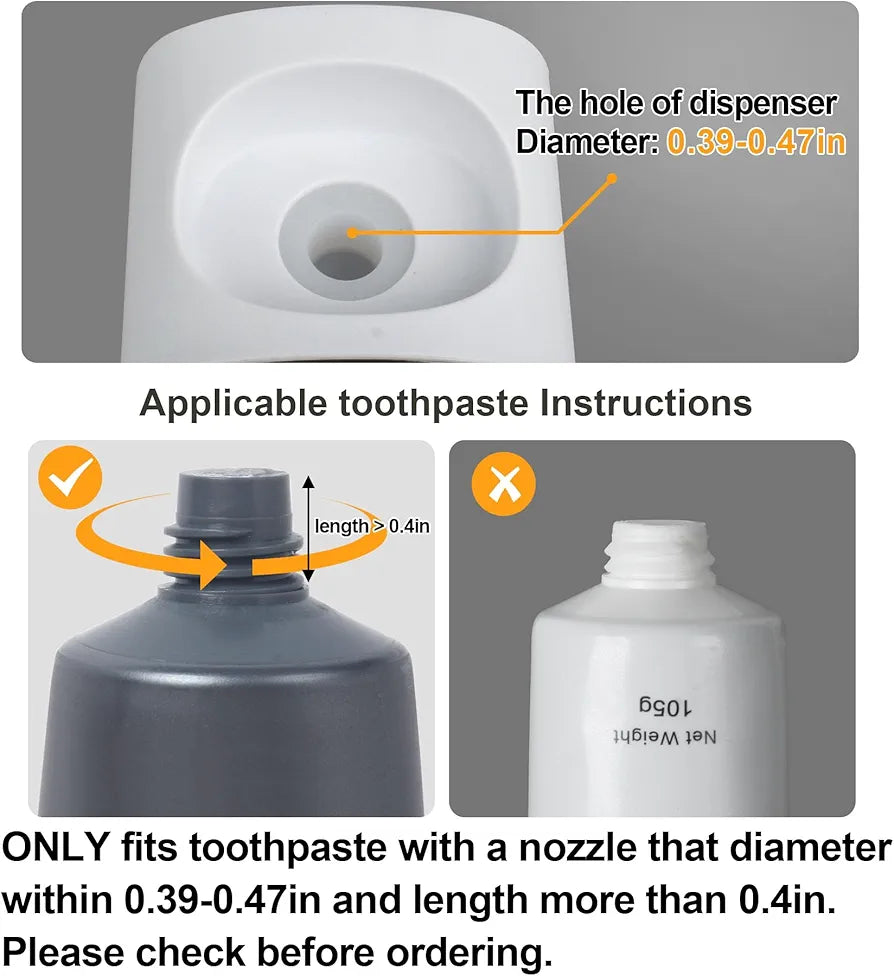 The hole of dispenser
Diameter: 0.39-0.47in

Applicable toothpaste Instructions

length > 0.4in

Net Weight
105g

ONLY fits toothpaste with a nozzle that diameter within 0.39-0.47in and length more than 0.4in. Please check before ordering.